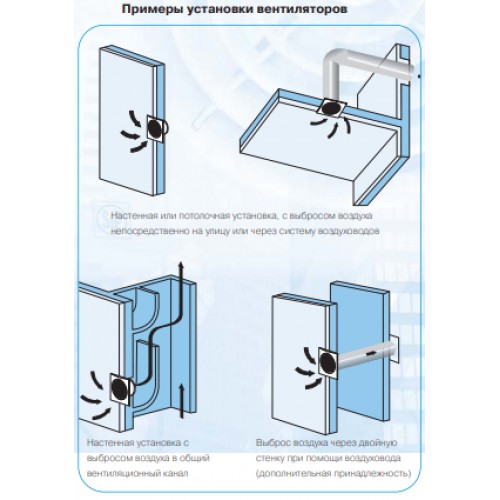 Примеры установки вентиляторов

Настенная или потолочная установка, с выбросом воздуха непосредственно на улицу или через систему воздуховодов

Настенная установка с выбросом воздуха в общий вентиляционный канал

Выброс воздуха через двойную стенку при помощи воздуховода (дополнительная принадлежность)