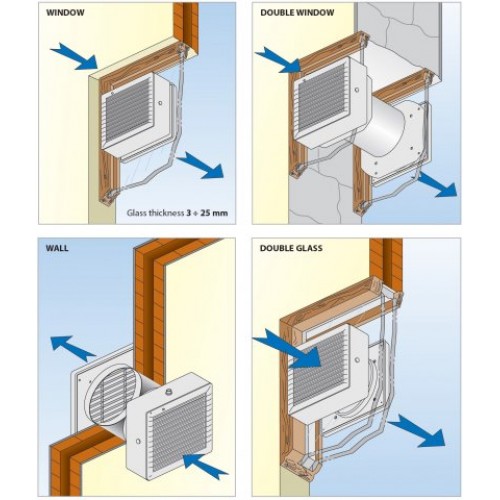 WINDOW

Glass thickness 3 ÷ 25 mm

DOUBLE WINDOW

WALL

DOUBLE GLASS