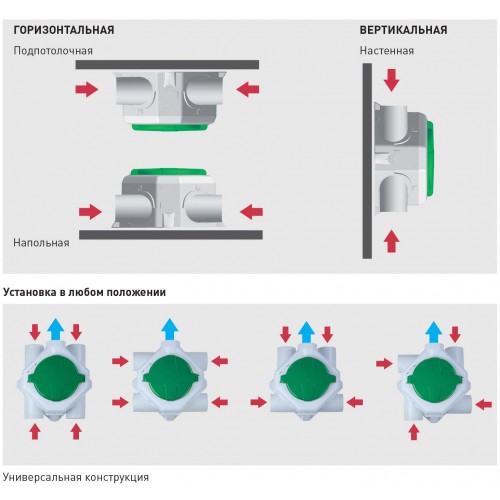 ГОРИЗОНТАЛЬНАЯ

Подпотолочная

Напольная

ВЕРТИКАЛЬНАЯ

Настенная

Установка в любом положении

Универсальная конструкция