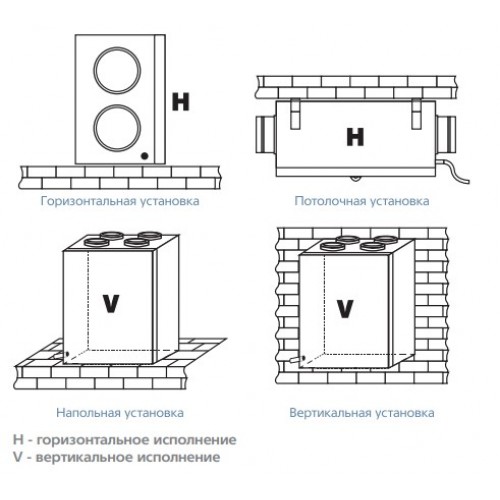 H

Горизонтальная установка

H

Потолочная установка

V

Напольная установка

V

Вертикальная установка

H - горизонтальное исполнение
V - вертикальное исполнение