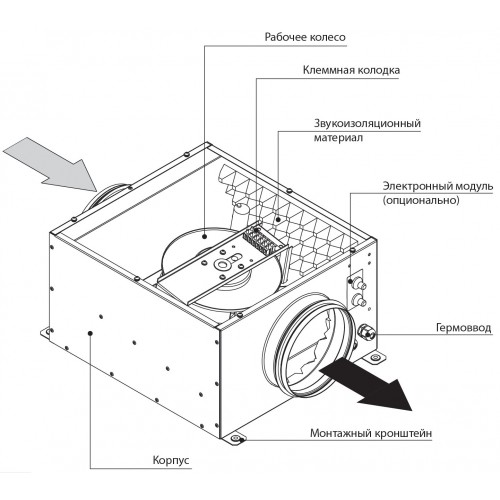 Рабочее колесо

Клеммная колодка

Звукоизоляционный материал

Электронный модуль (опционально)

Гермоввод

Монтажный кронштейн

Корпус