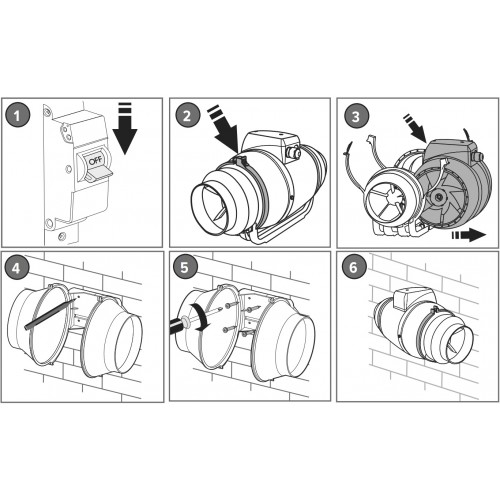 1
OFF
2
3
4
5
6