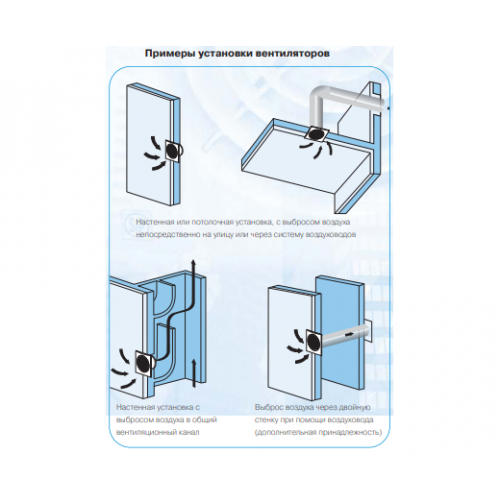 Примеры установки вентиляторов

Настенная или потолочная установка, с выбросом воздуха непосредственно на улицу или через систему воздуховодов

Настенная установка с выбросом воздуха в общий вентиляционный канал

Выброс воздуха через двойную стенку при помощи воздуховода (дополнительная принадлежность)