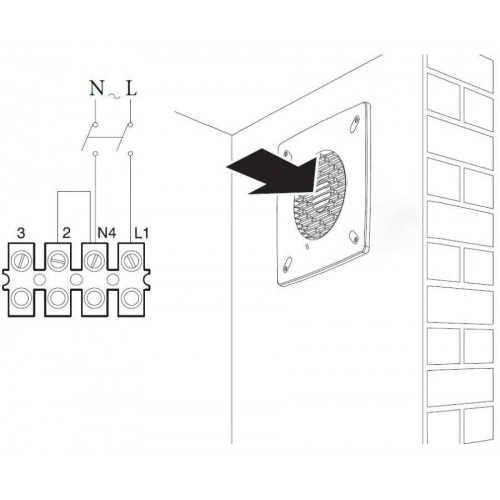 N ~ L

3 2 N4 L1