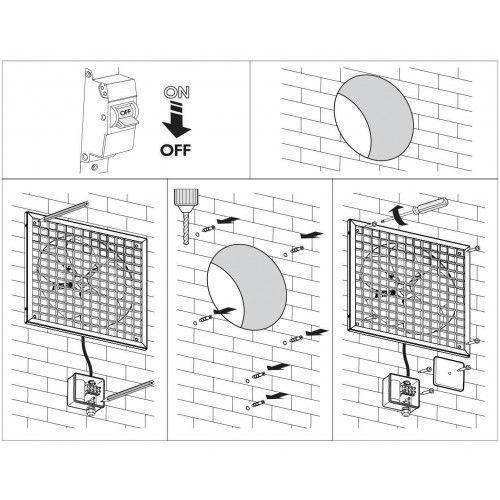 OFF

ON

OFF