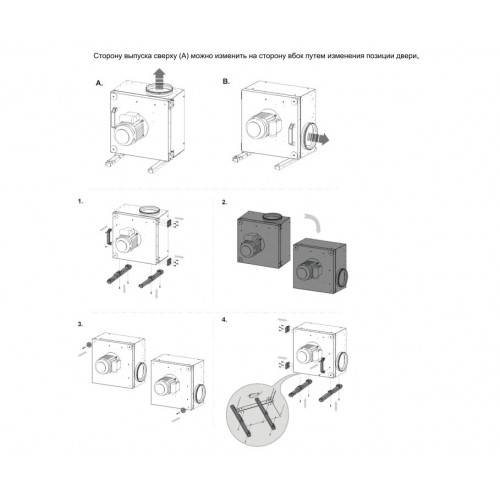 Сторону выпуска сверху (A) можно изменить на сторону вбок путем изменения позиции двери.

A.

B.

1.

2.

3.

4.